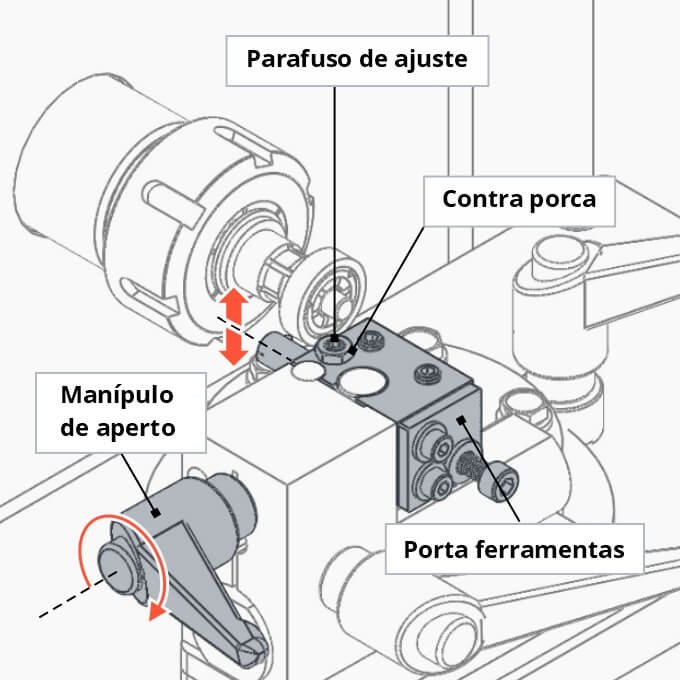 Parafuso de ajuste

Contra porca

Manípulo de aperto

Porta ferramentas