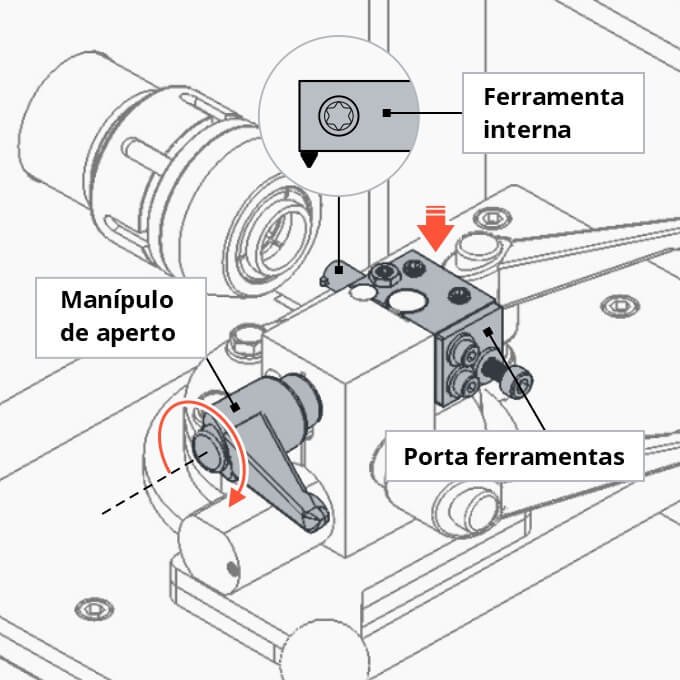 Ferramenta interna

Manípulo de aperto

Porta ferramentas