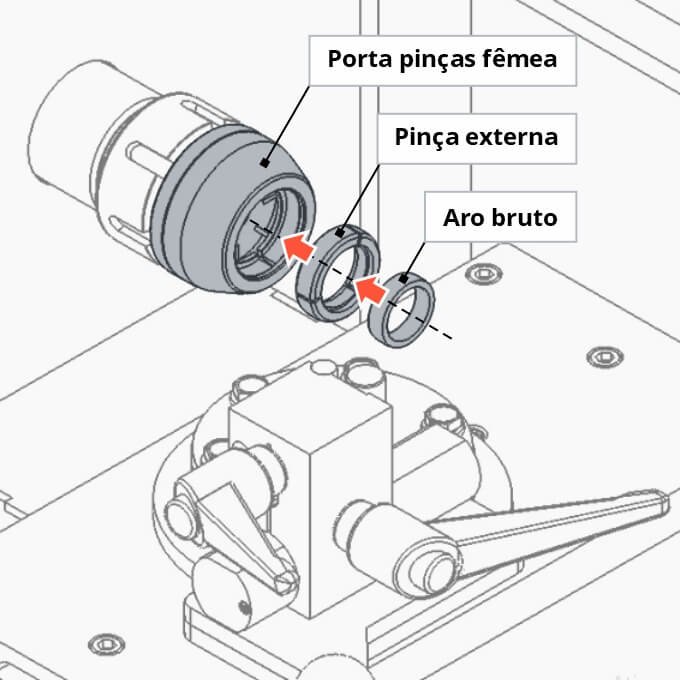 Porta pinças fêmea

Pinça externa

Aro bruto