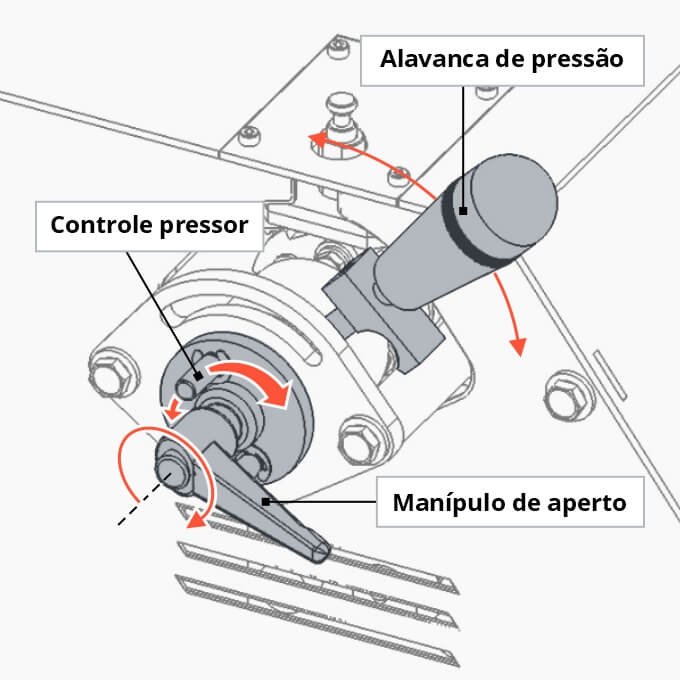 Alavanca de pressão

Controle pressor

Manípulo de aperto