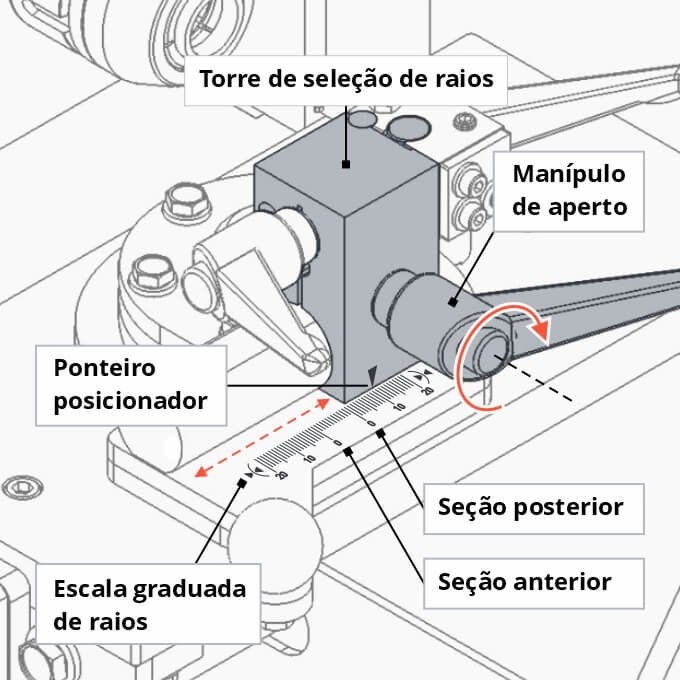 Torre de seleção de raios

Manípulo de aperto

Ponteiro posicionador

20
10
0
0
10
20

Seção posterior

Seção anterior

Escala graduada de raios