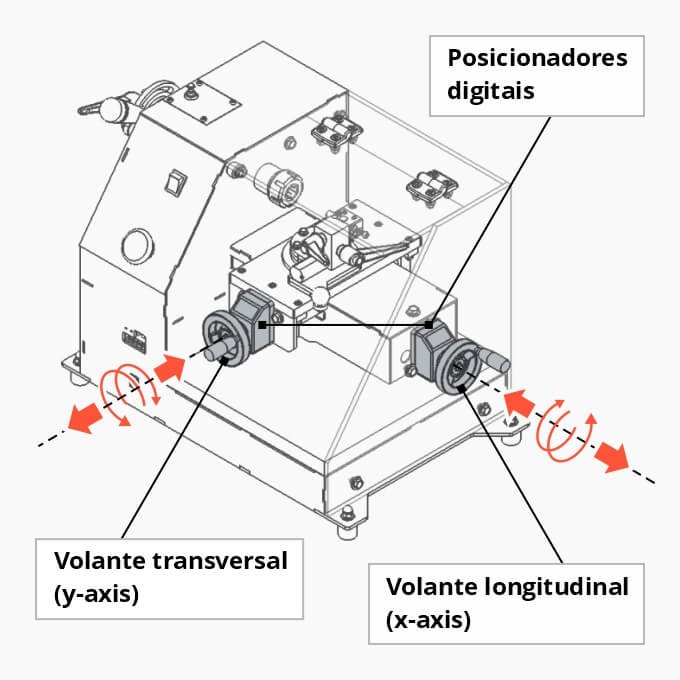 Posicionadores digitais

Volante transversal (y-axis)

Volante longitudinal (x-axis)